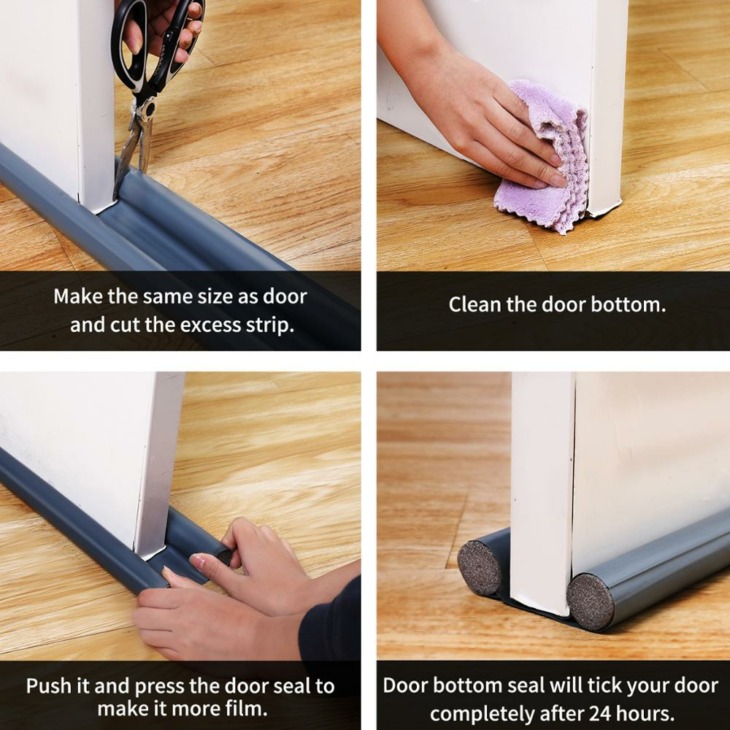 Make the same size as door and cut the excess strip.

Clean the door bottom.

Push it and press the door seal to make it more film.

Door bottom seal will tick your door completely after 24 hours.