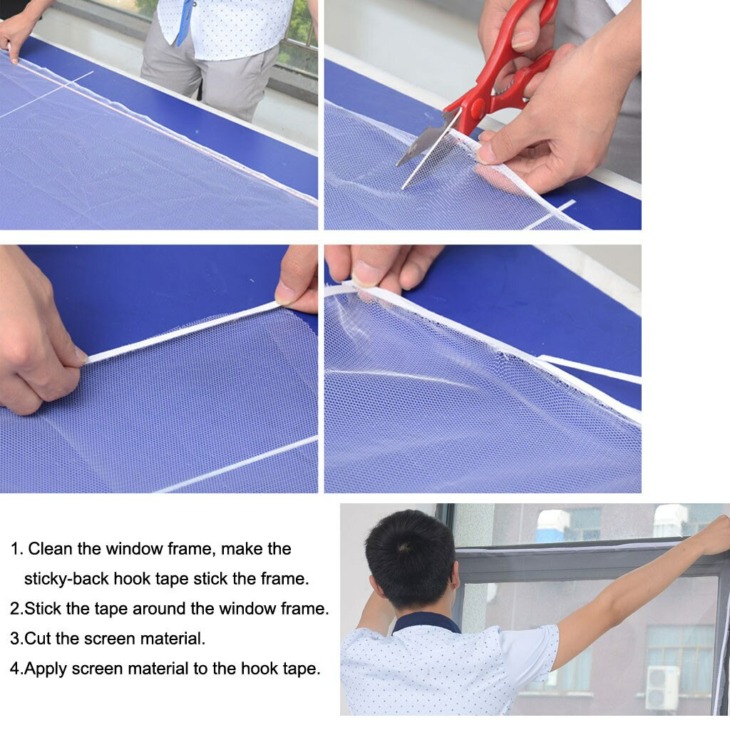 1. Clean the window frame, make the sticky-back hook tape stick the frame.
2.Stick the tape around the window frame.
3.Cut the screen material.
4.Apply screen material to the hook tape.