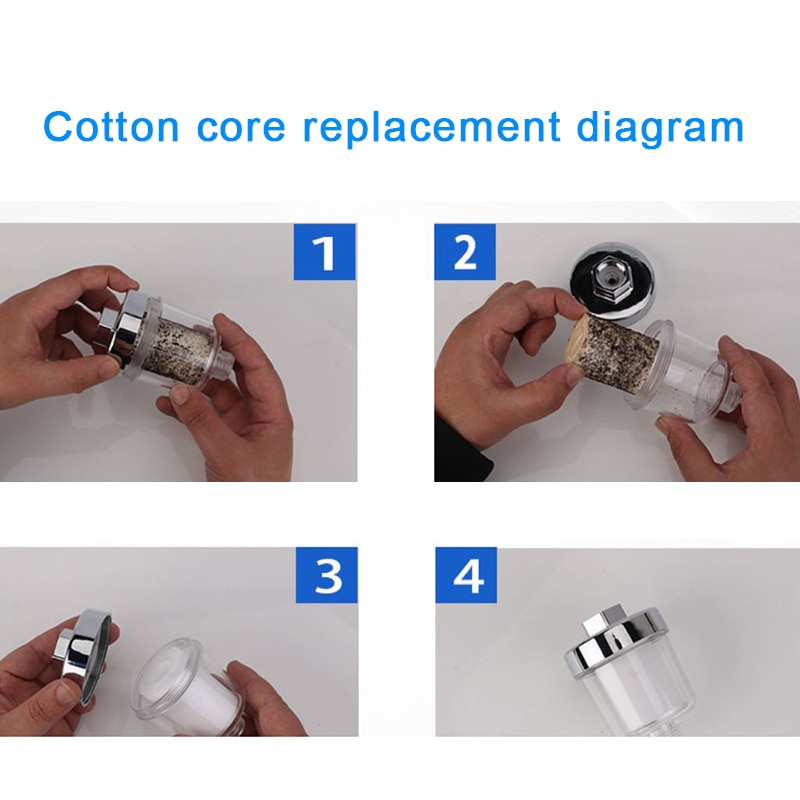 Cotton core replacement diagram

1

2

3

4