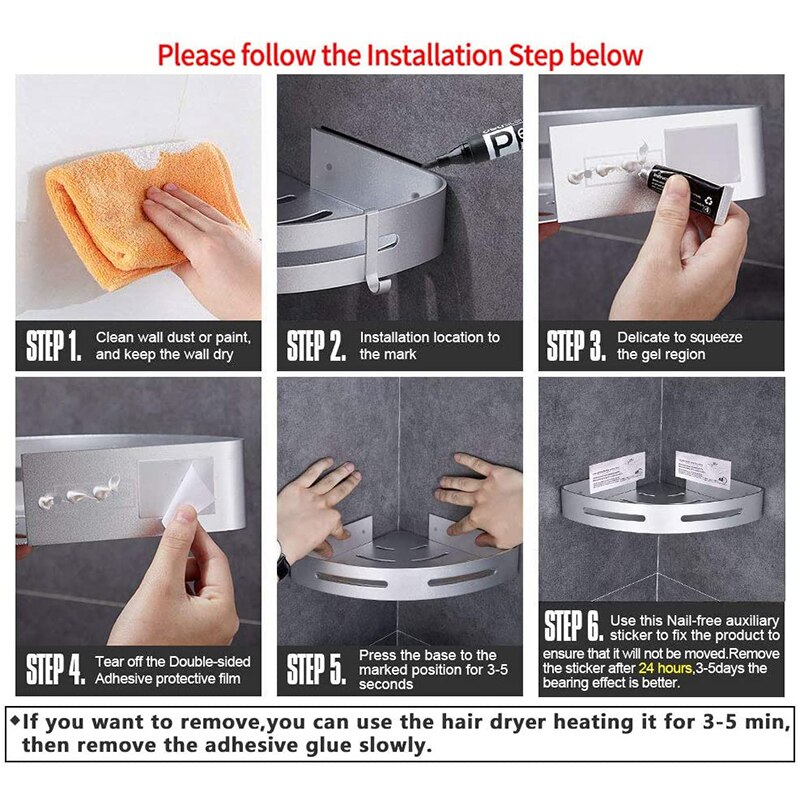 Please follow the Installation Step below

STEP 1. Clean wall dust or paint, and keep the wall dry

STEP 2. Installation location to the mark

STEP 3. Delicate to squeeze the gel region

STEP 4. Tear off the Double-sided Adhesive protective film

STEP 5. Press the base to the marked position for 3-5 seconds

STEP 6. Use this Nail-free auxiliary sticker to fix the product to ensure that it will not be moved.Remove the sticker after 24 hours,3-5days the bearing effect is better.

◆If you want to remove,you can use the hair dryer heating it for 3-5 min, then remove the adhesive glue slowly.