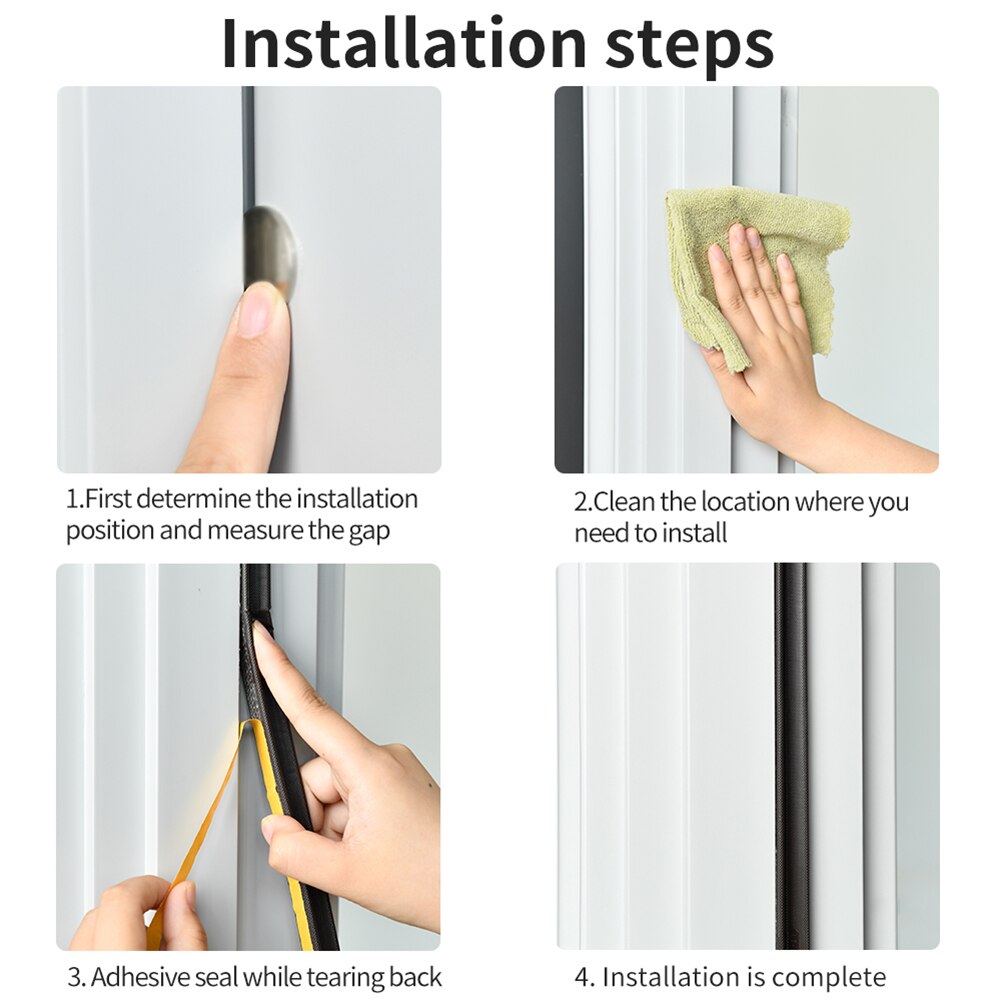 Installation steps

1.First determine the installation position and measure the gap

2.Clean the location where you need to install

3. Adhesive seal while tearing back

4. Installation is complete