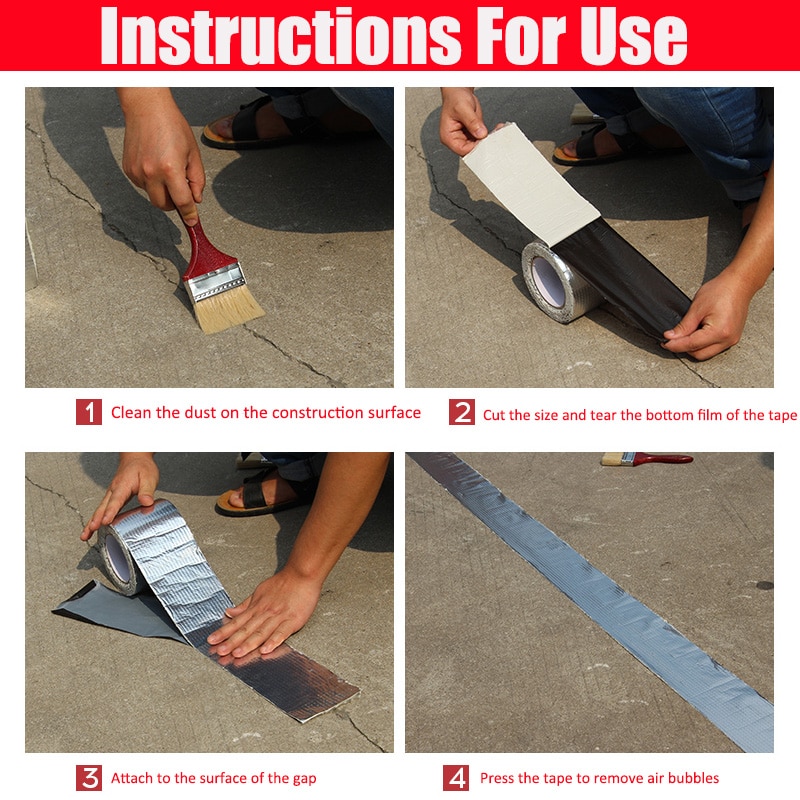 Instructions For Use

1 Clean the dust on the construction surface

2 Cut the size and tear the bottom film of the tape

3 Attach to the surface of the gap

4 Press the tape to remove air bubbles