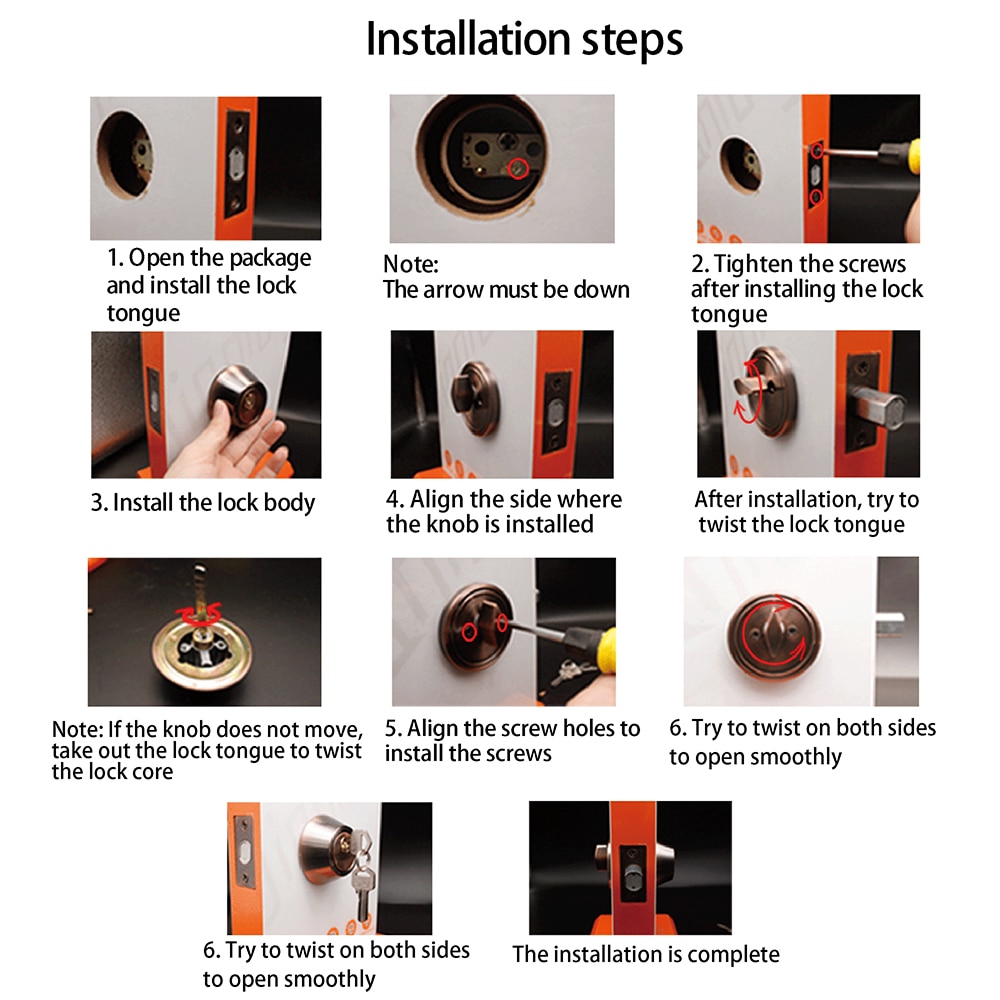 Installation steps

1. Open the package and install the lock tongue

Note:
The arrow must be down

2. Tighten the screws after installing the lock tongue

3. Install the lock body

4. Align the side where the knob is installed

After installation, try to twist the lock tongue

Note: If the knob does not move, take out the lock tongue to twist the lock core

5. Align the screw holes to install the screws

6. Try to twist on both sides to open smoothly

6. Try to twist on both sides to open smoothly

The installation is complete