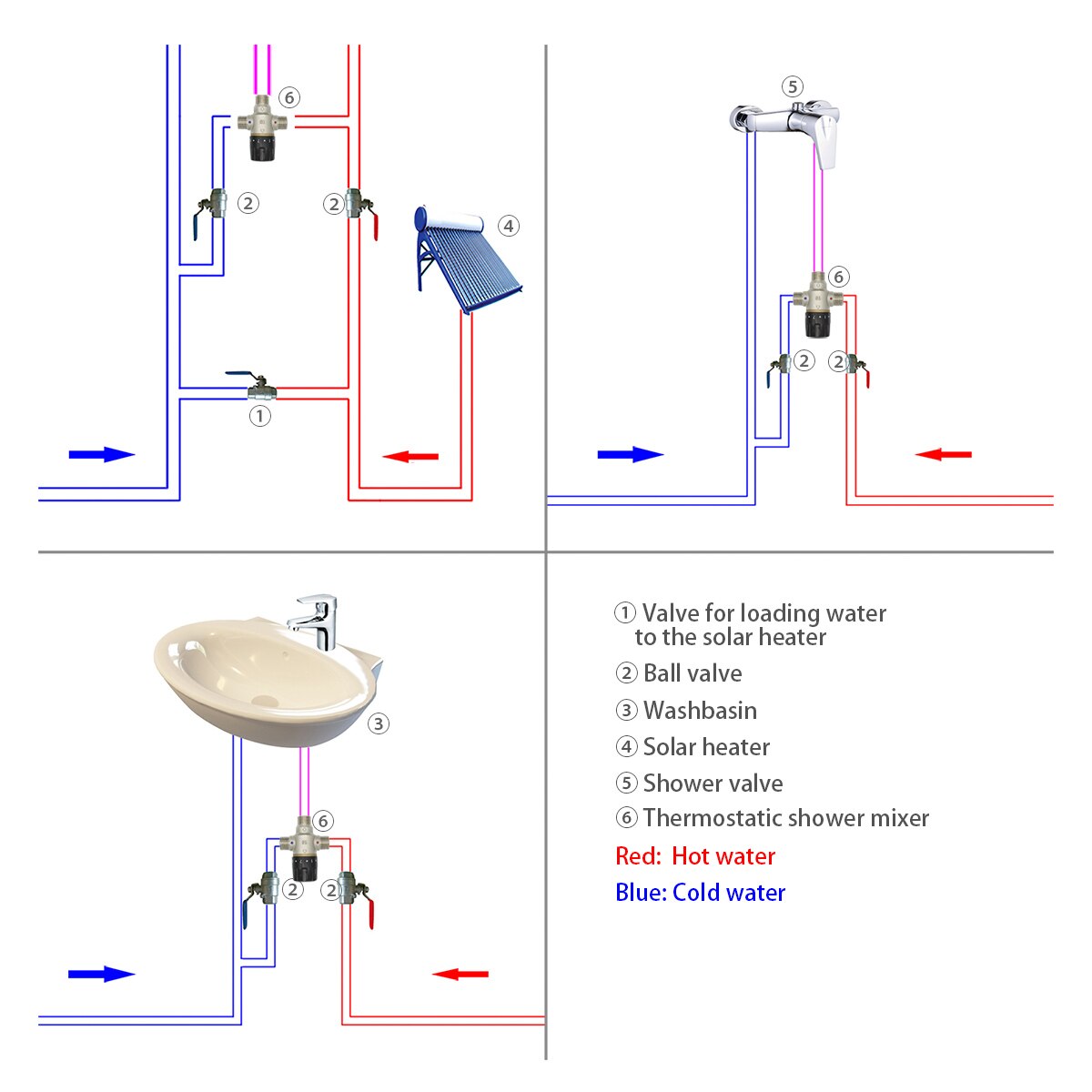 ⑥
②
②
④
①
⑤
⑥
②
②
③
⑥
②
②

① Valve for loading water to the solar heater
② Ball valve
③ Washbasin
④ Solar heater
⑤ Shower valve
⑥ Thermostatic shower mixer
Red: Hot water
Blue: Cold water