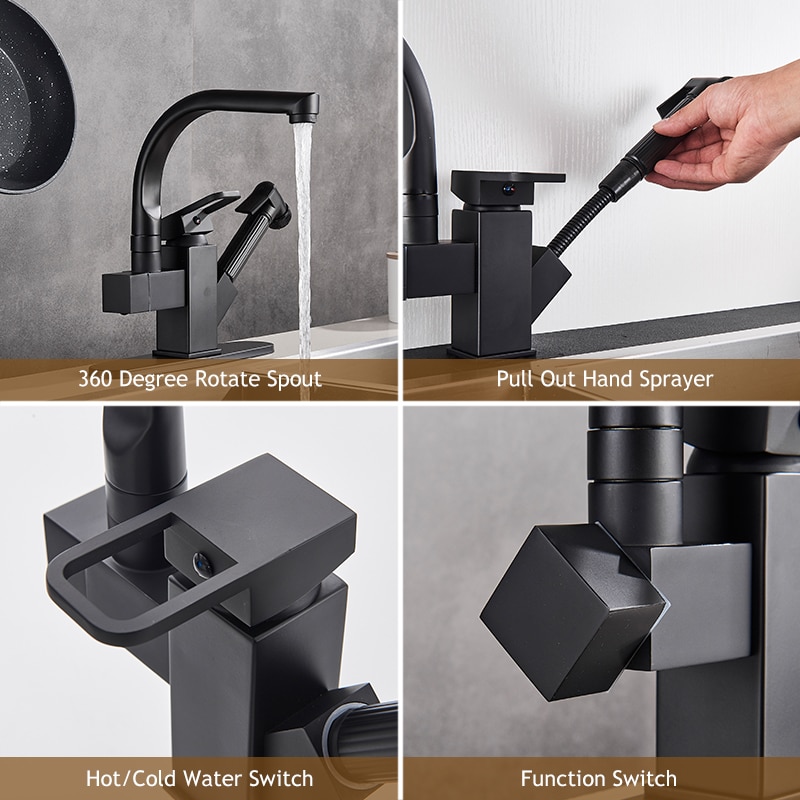 360 Degree Rotate Spout

Pull Out Hand Sprayer

Hot/Cold Water Switch

Function Switch