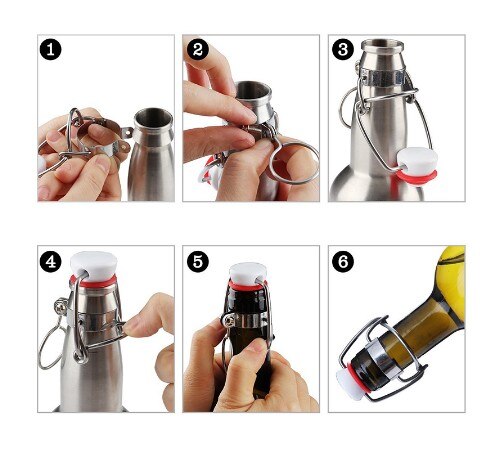 1

2

3

4

5

6