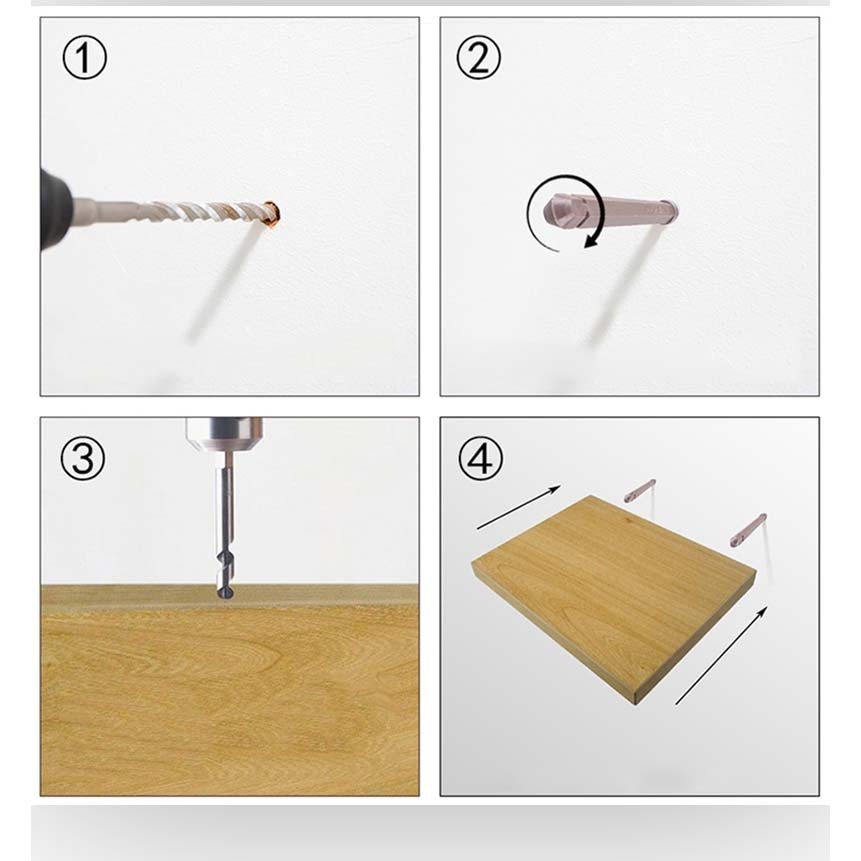 ①

②

③

④