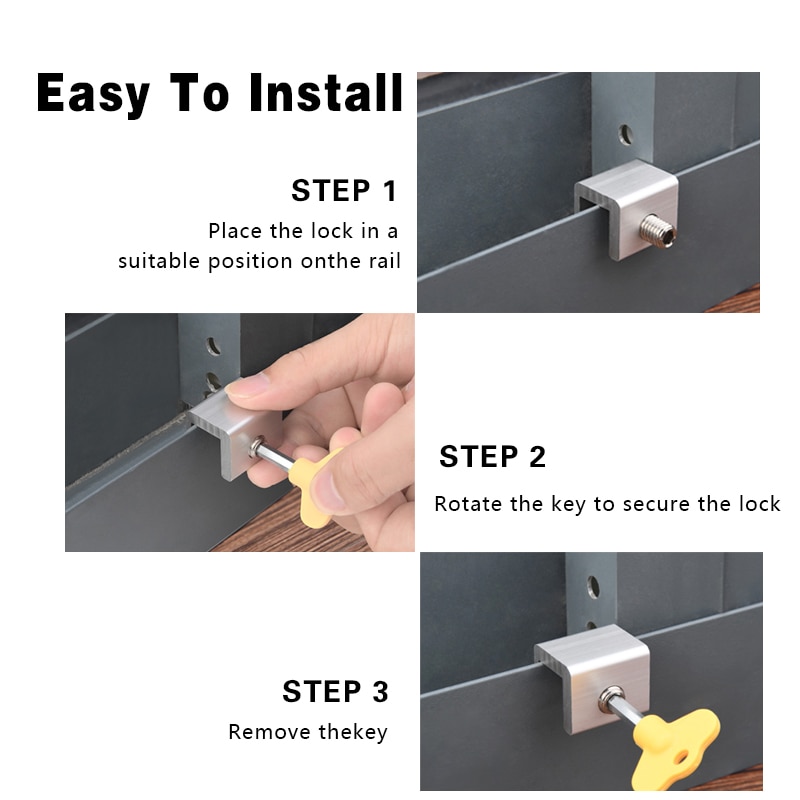 Easy To Install

STEP 1

Place the lock in a suitable position onthe rail

STEP 2

Rotate the key to secure the lock

STEP 3

Remove thekey