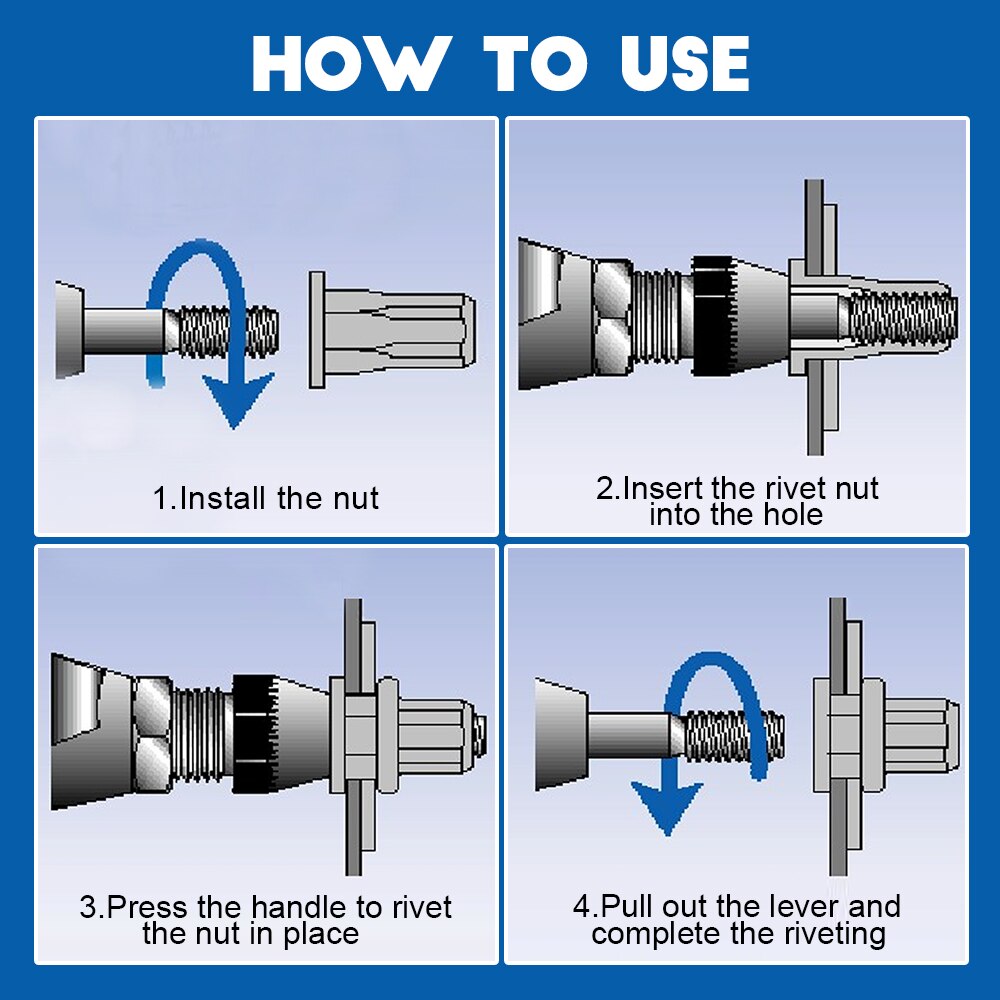 HOW TO USE

1.Install the nut

2.Insert the rivet nut into the hole

3.Press the handle to rivet the nut in place

4.Pull out the lever and complete the riveting