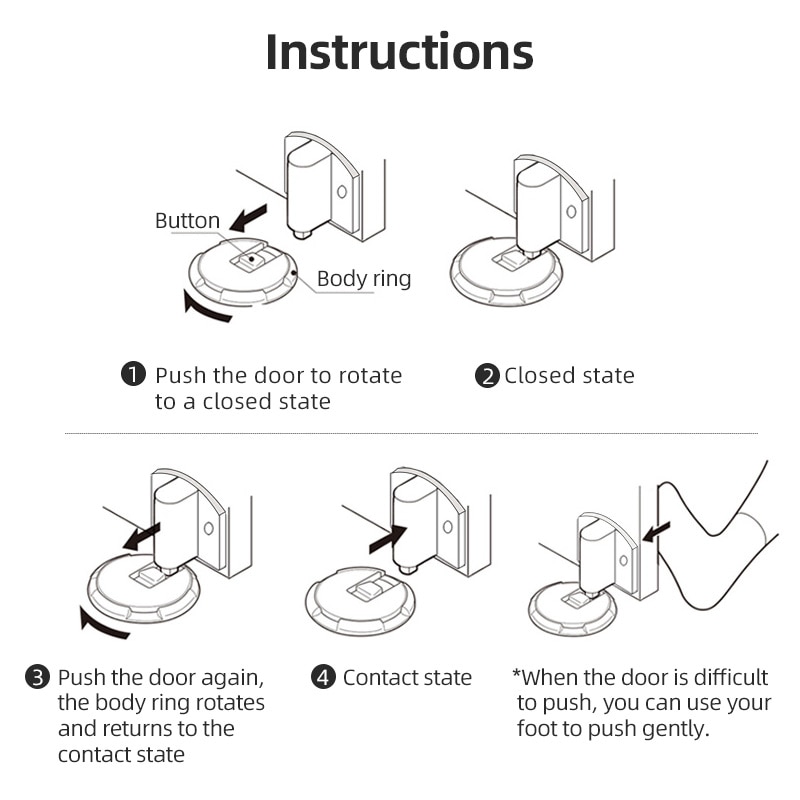 Instructions

Button

Body ring

❶ Push the door to rotate to a closed state

❷ Closed state

❸ Push the door again, the body ring rotates and returns to the contact state

❹ Contact state

*When the door is difficult to push, you can use your foot to push gently.