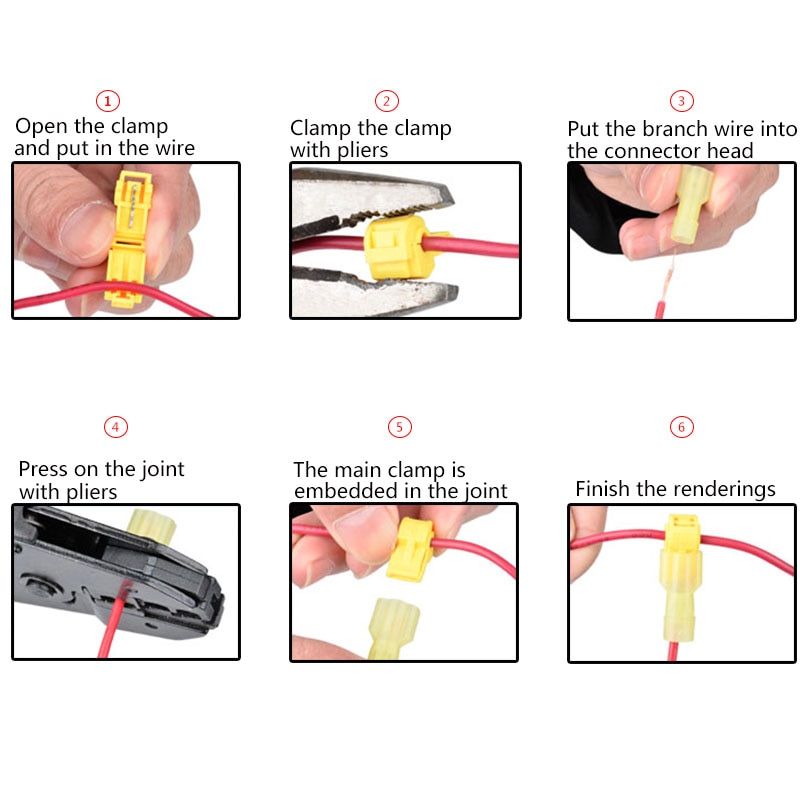 ①
Open the clamp and put in the wire

②
Clamp the clamp with pliers

③
Put the branch wire into the connector head

④
Press on the joint with pliers

⑤
The main clamp is embedded in the joint

⑥
Finish the renderings