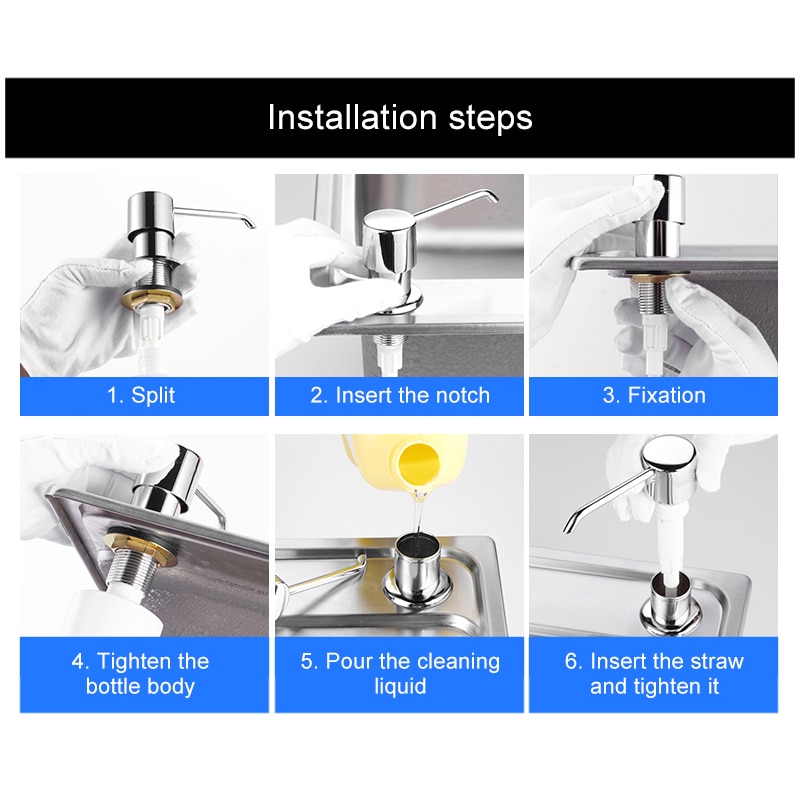 Installation steps

1. Split

2. Insert the notch

3. Fixation

4. Tighten the bottle body

5. Pour the cleaning liquid

6. Insert the straw and tighten it