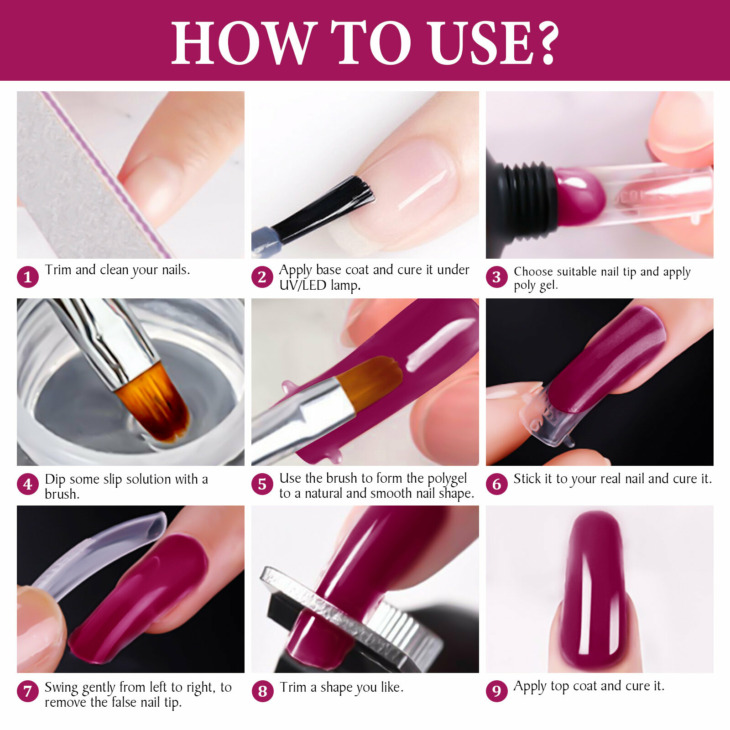 HOW TO USE?

1 Trim and clean your nails.

2 Apply base coat and cure it under UV/LED lamp.

3 Choose suitable nail tip and apply poly gel.

4 Dip some slip solution with a brush.

5 Use the brush to form the polygel to a natural and smooth nail shape.

6 Stick it to your real nail and cure it.

7 Swing gently from left to right, to remove the false nail tip.

8 Trim a shape you like.

9 Apply top coat and cure it.