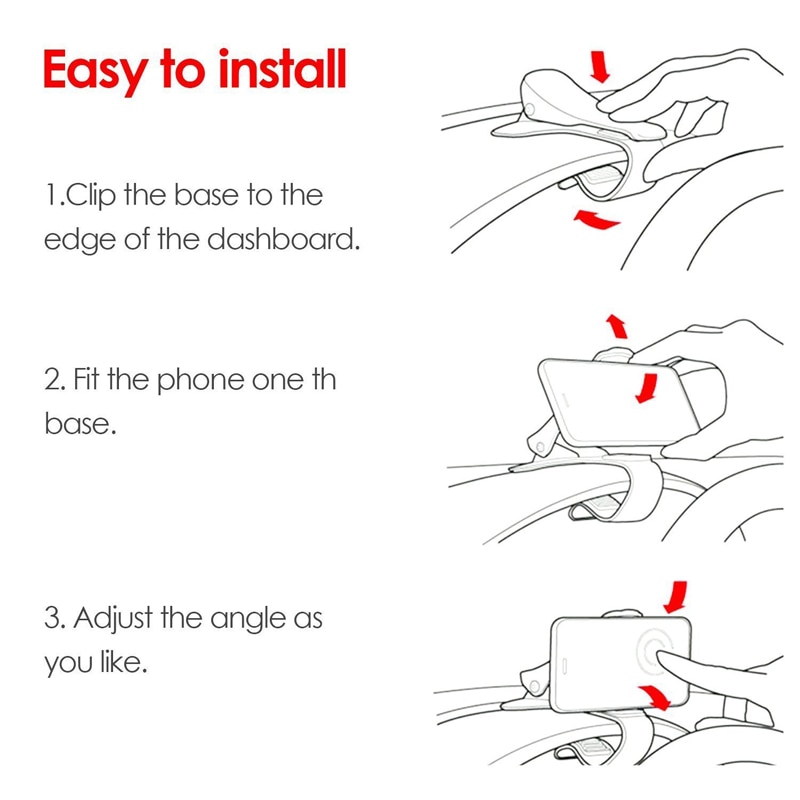 Easy to install

1.Clip the base to the edge of the dashboard.

2. Fit the phone one th base.

3. Adjust the angle as you like.