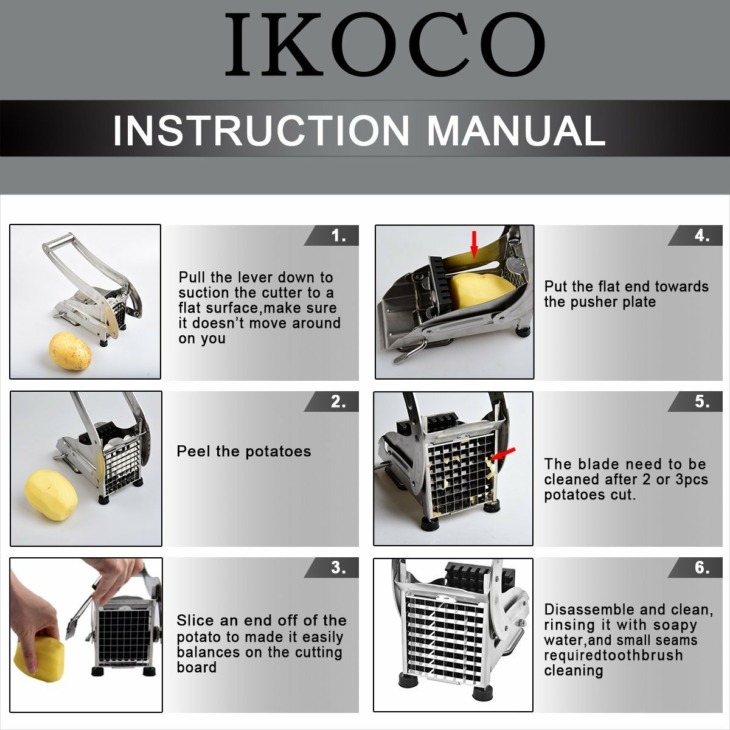 IKOCO

INSTRUCTION MANUAL

1.

Pull the lever down to suction the cutter to a flat surface,make sure it doesn't move around on you

2.

Peel the potatoes

3.

Slice an end off of the potato to made it easily balances on the cutting board

4.

Put the flat end towards the pusher plate

5.

The blade need to be cleaned after 2 or 3pcs potatoes cut.

6.

Disassemble and clean, rinsing it with soapy water,and small seams requiredtoothbrush cleaning