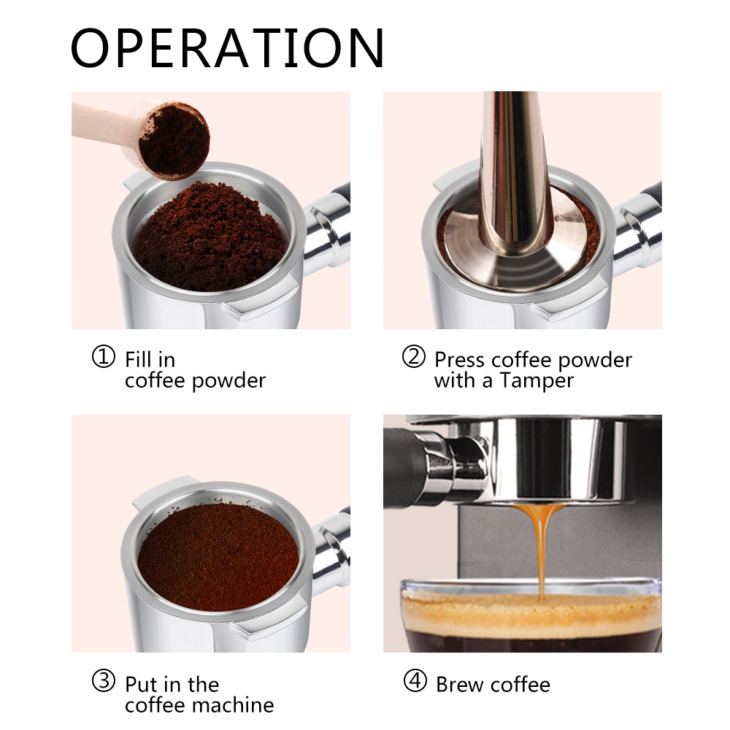 OPERATION

① Fill in coffee powder

② Press coffee powder with a Tamper

③ Put in the coffee machine

④ Brew coffee