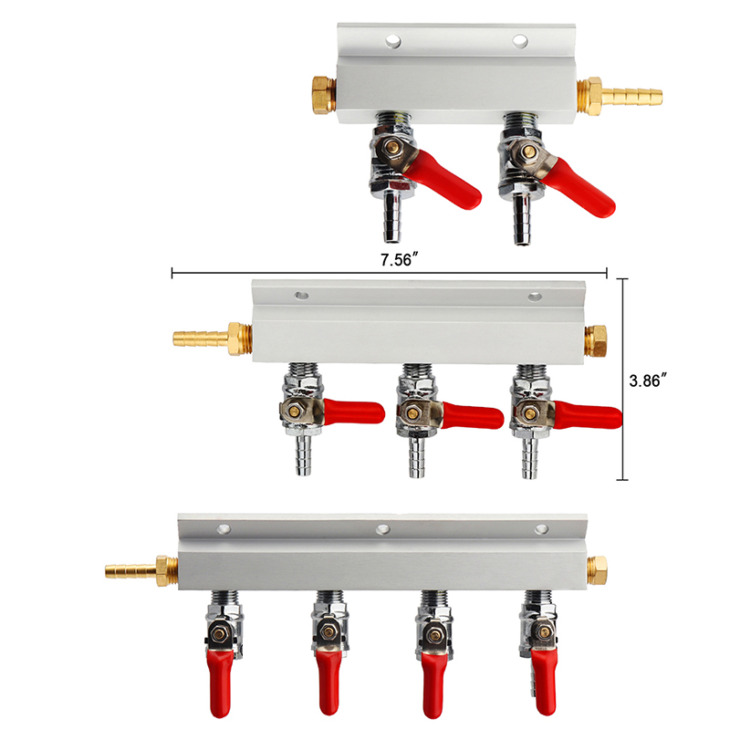 7.56″

3.86″