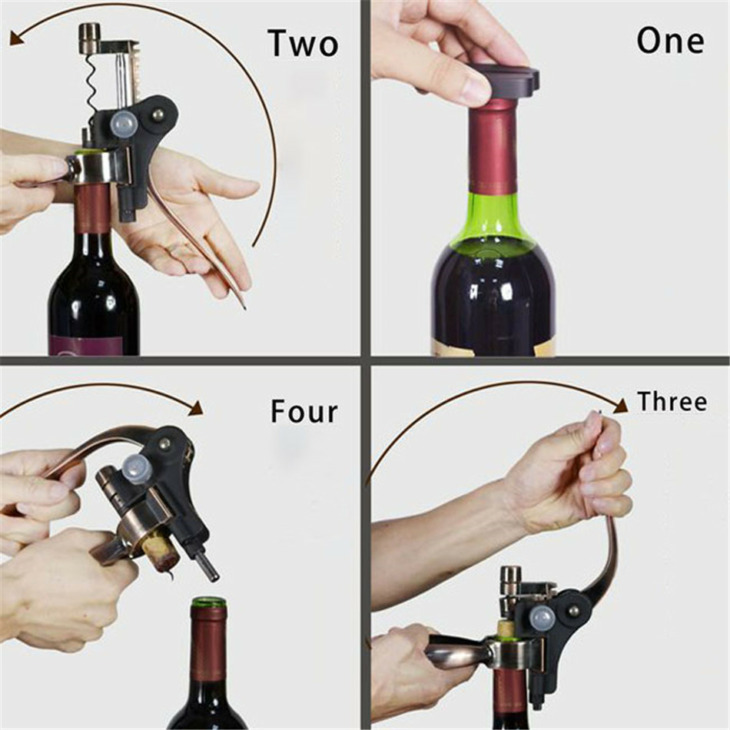 Two

One

Four

Three