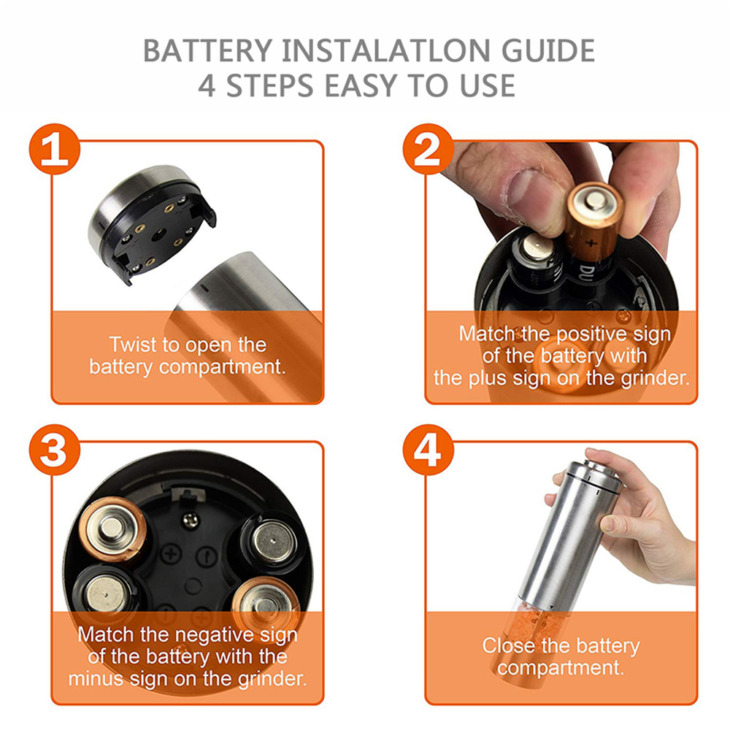 BATTERY INSTALATLON GUIDE
4 STEPS EASY TO USE

1

Twist to open the battery compartment.

2

Match the positive sign of the battery with the plus sign on the grinder.

3

Match the negative sign of the battery with the minus sign on the grinder.

4

Close the battery compartment.