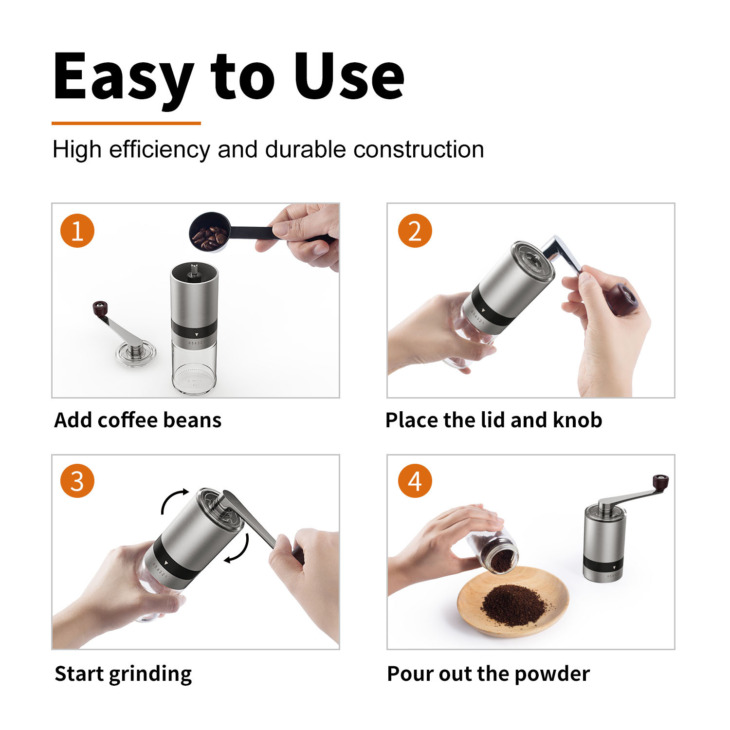 Easy to Use

High efficiency and durable construction

1

Add coffee beans

2

Place the lid and knob

3

Start grinding

4

Pour out the powder