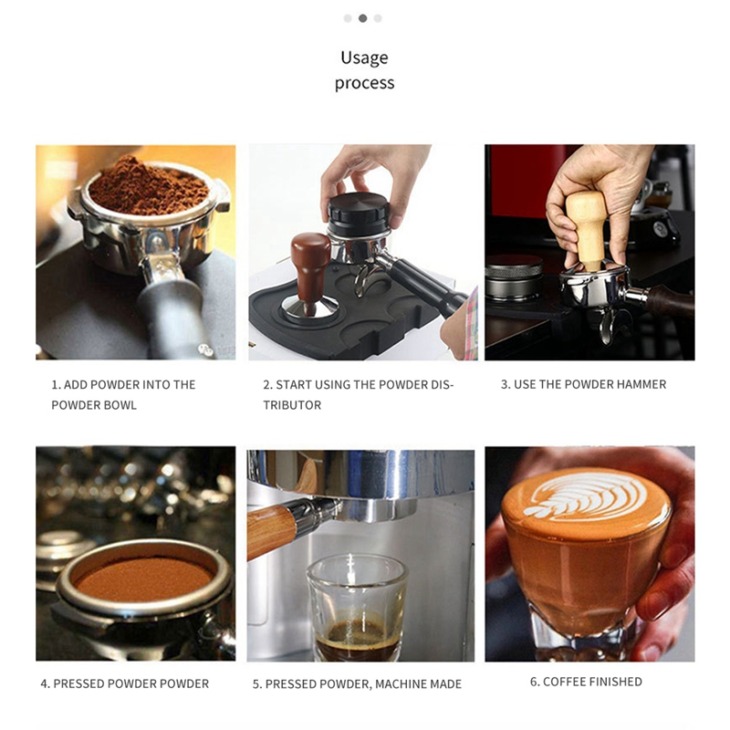 Usage process

1. ADD POWDER INTO THE POWDER BOWL

2. START USING THE POWDER DISTRIBUTOR

3. USE THE POWDER HAMMER

4. PRESSED POWDER POWDER

5. PRESSED POWDER, MACHINE MADE

6. COFFEE FINISHED