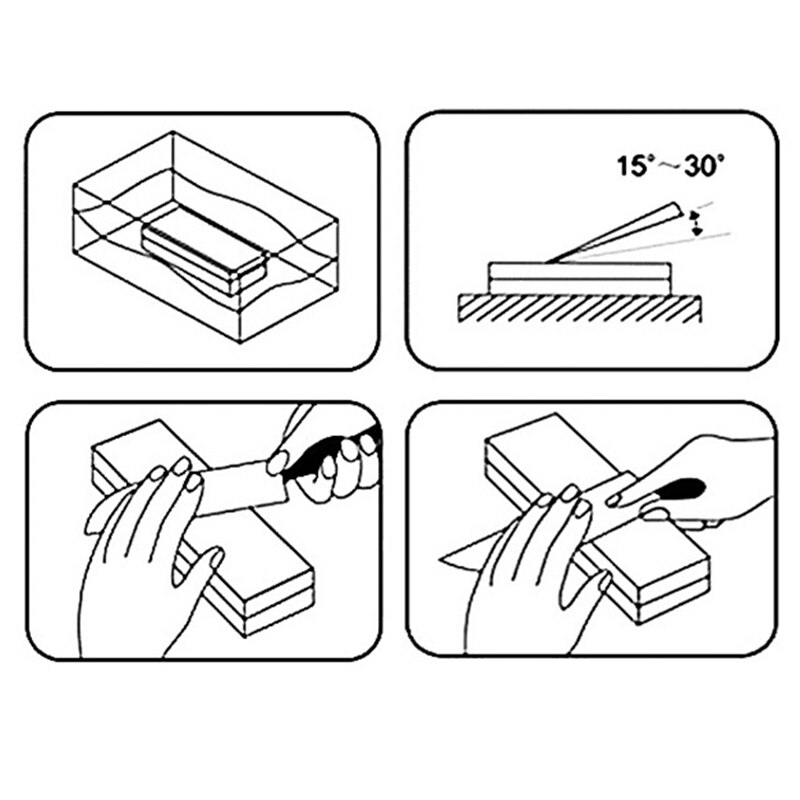 15°~30°