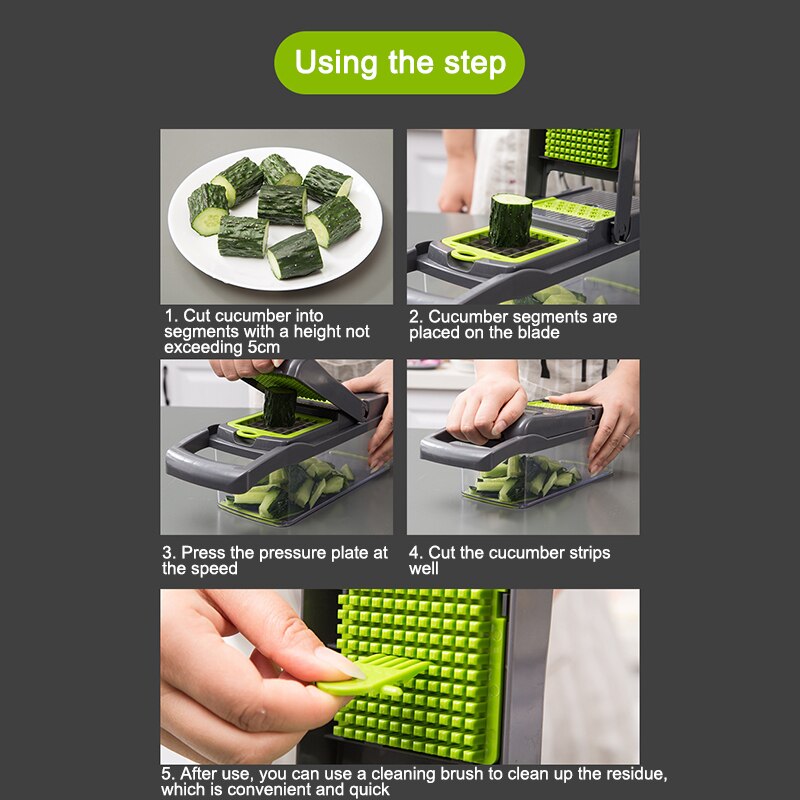 Using the step

1. Cut cucumber into segments with a height not exceeding 5cm

2. Cucumber segments are placed on the blade

3. Press the pressure plate at the speed

4. Cut the cucumber strips well

5. After use, you can use a cleaning brush to clean up the residue, which is convenient and quick