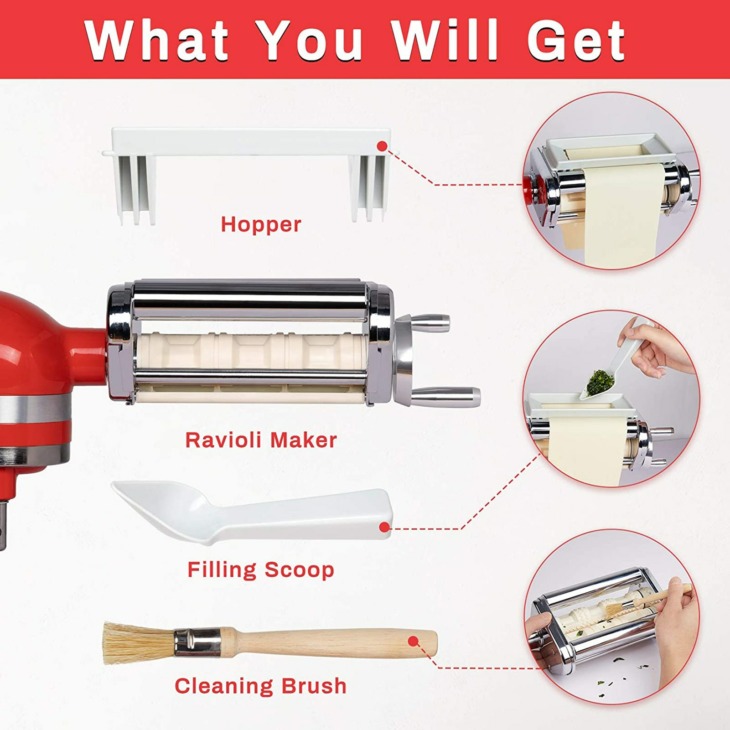 What You Will Get

Hopper

Ravioli Maker

Filling Scoop

Cleaning Brush