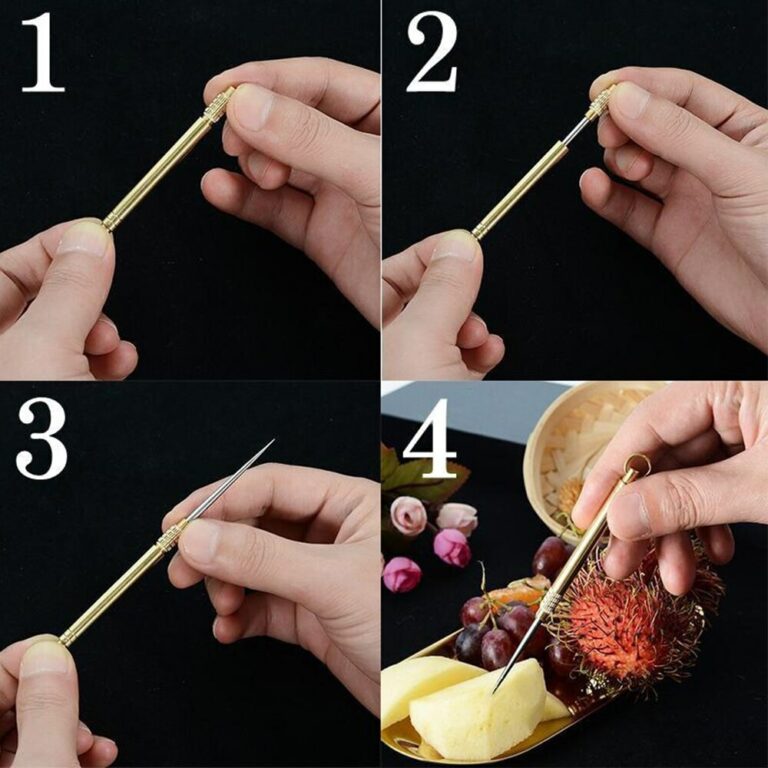 1

2

3

4