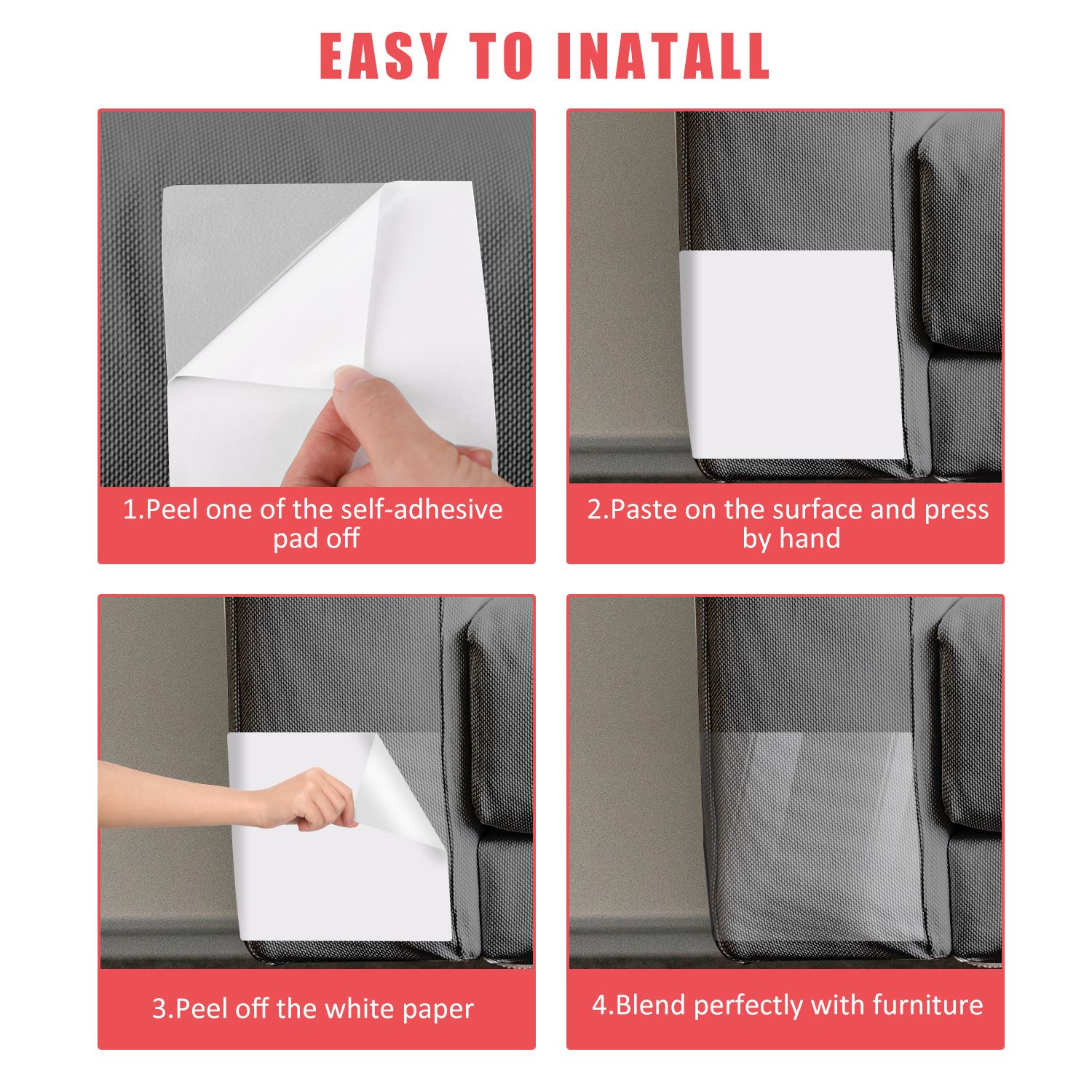 EASY TO INATALL

1.Peel one of the self-adhesive pad off

2.Paste on the surface and press by hand

3.Peel off the white paper

4.Blend perfectly with furniture