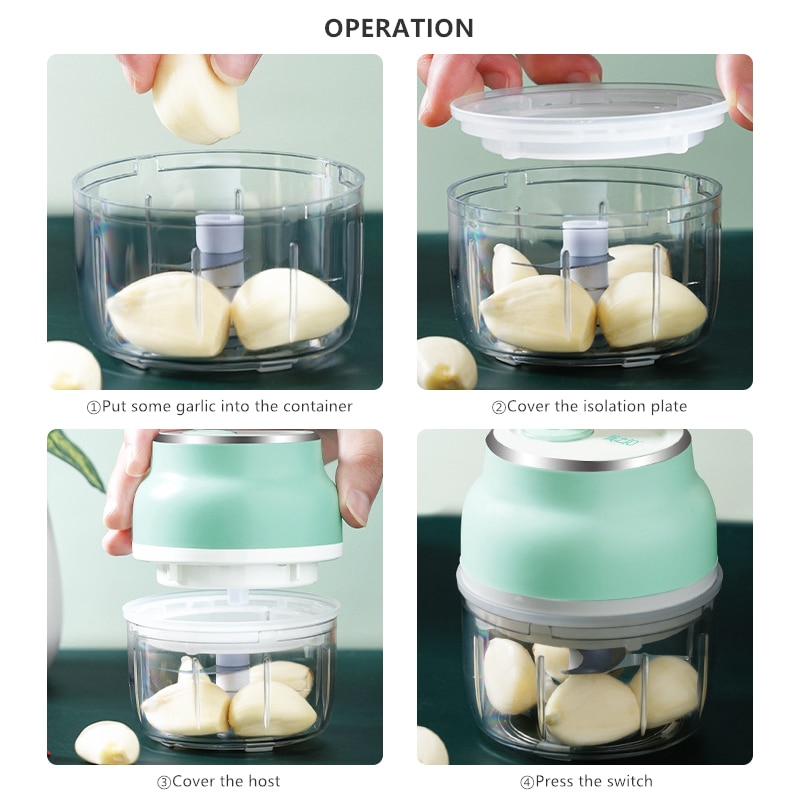 OPERATION

①Put some garlic into the container

②Cover the isolation plate

③Cover the host

④Press the switch