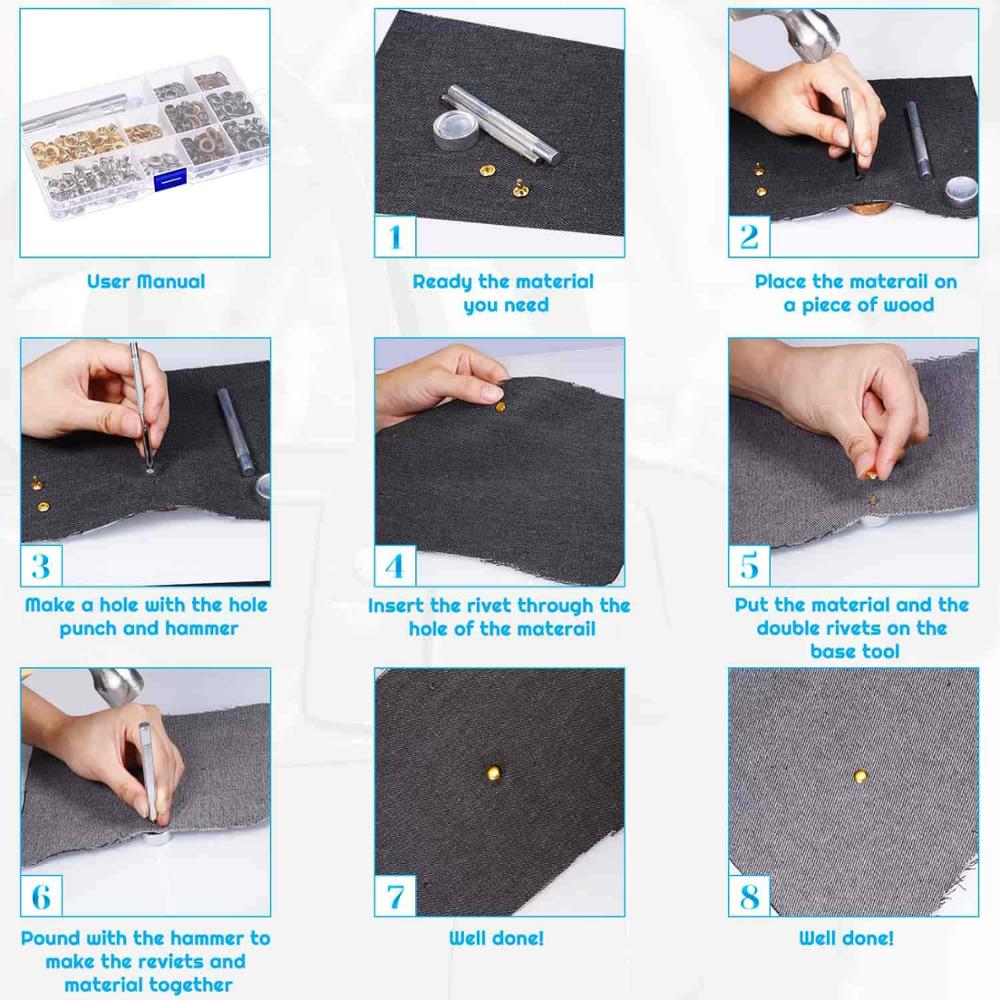 User Manual

1

Ready the material you need

2

Place the materail on a piece of wood

3

Make a hole with the hole punch and hammer

4

Insert the rivet through the hole of the materail

5

Put the material and the double rivets on the base tool

6

Pound with the hammer to make the reviets and material together

7

Well done!

8

Well done!