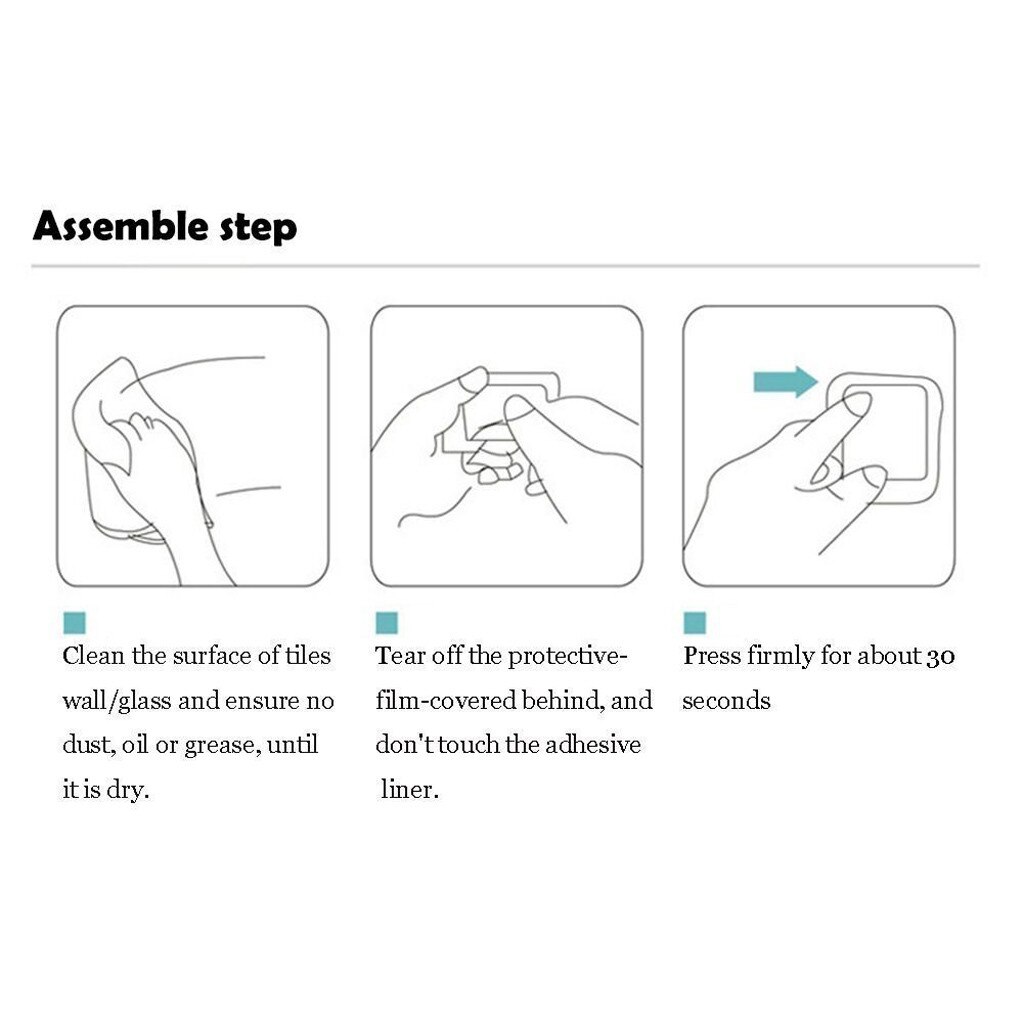 Assemble step

Clean the surface of tiles wall/glass and ensure no dust, oil or grease, until it is dry.

Tear off the protective-film-covered behind, and don't touch the adhesive liner.

Press firmly for about 30 seconds