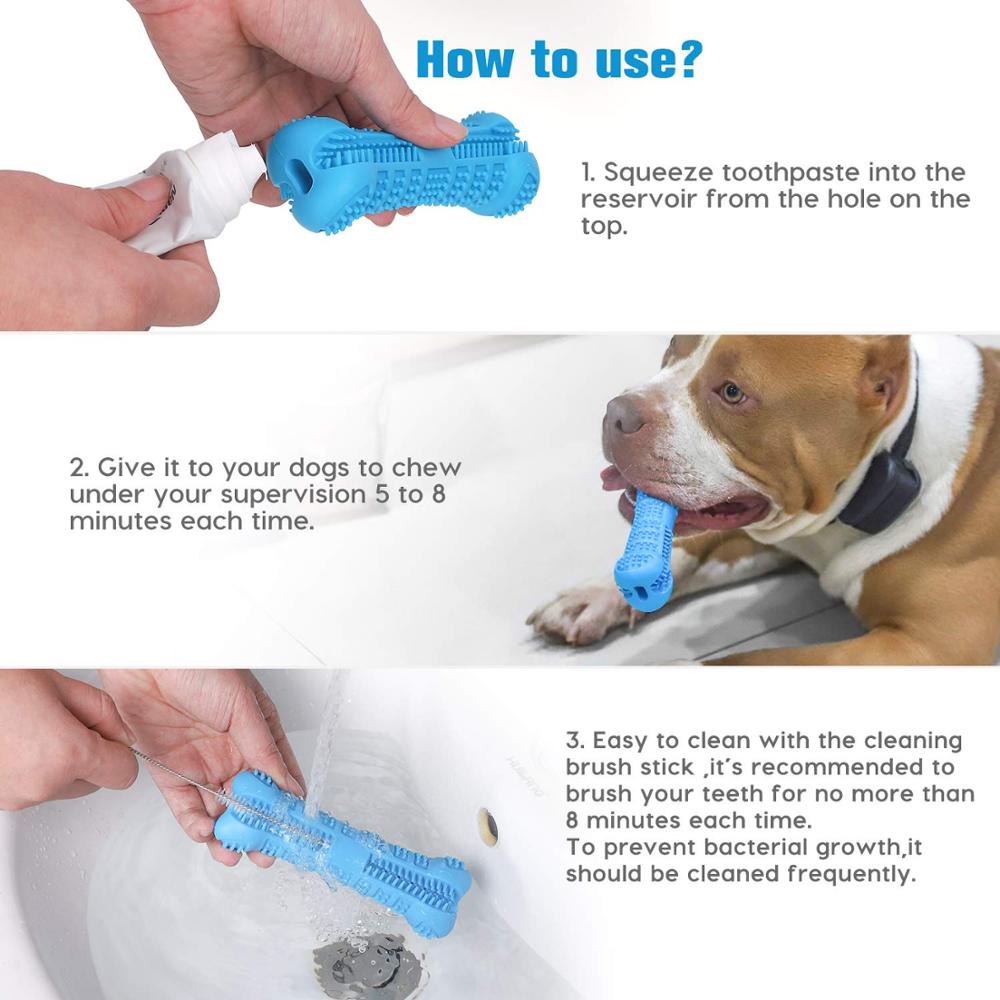 How to use?

1. Squeeze toothpaste into the reservoir from the hole on the top.

2. Give it to your dogs to chew under your supervision 5 to 8 minutes each time.

3. Easy to clean with the cleaning brush stick ,it's recommended to brush your teeth for no more than 8 minutes each time.
To prevent bacterial growth,it should be cleaned frequently.