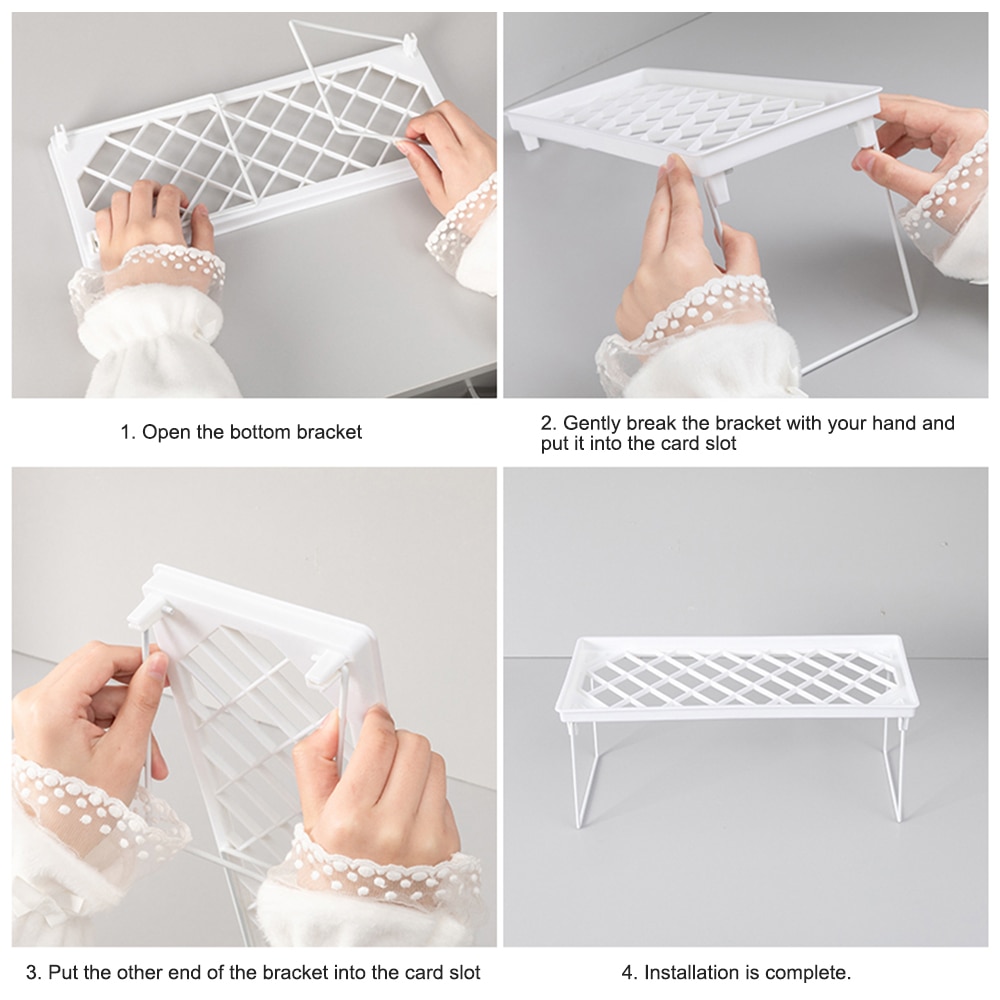 1. Open the bottom bracket

2. Gently break the bracket with your hand and put it into the card slot

3. Put the other end of the bracket into the card slot

4. Installation is complete.