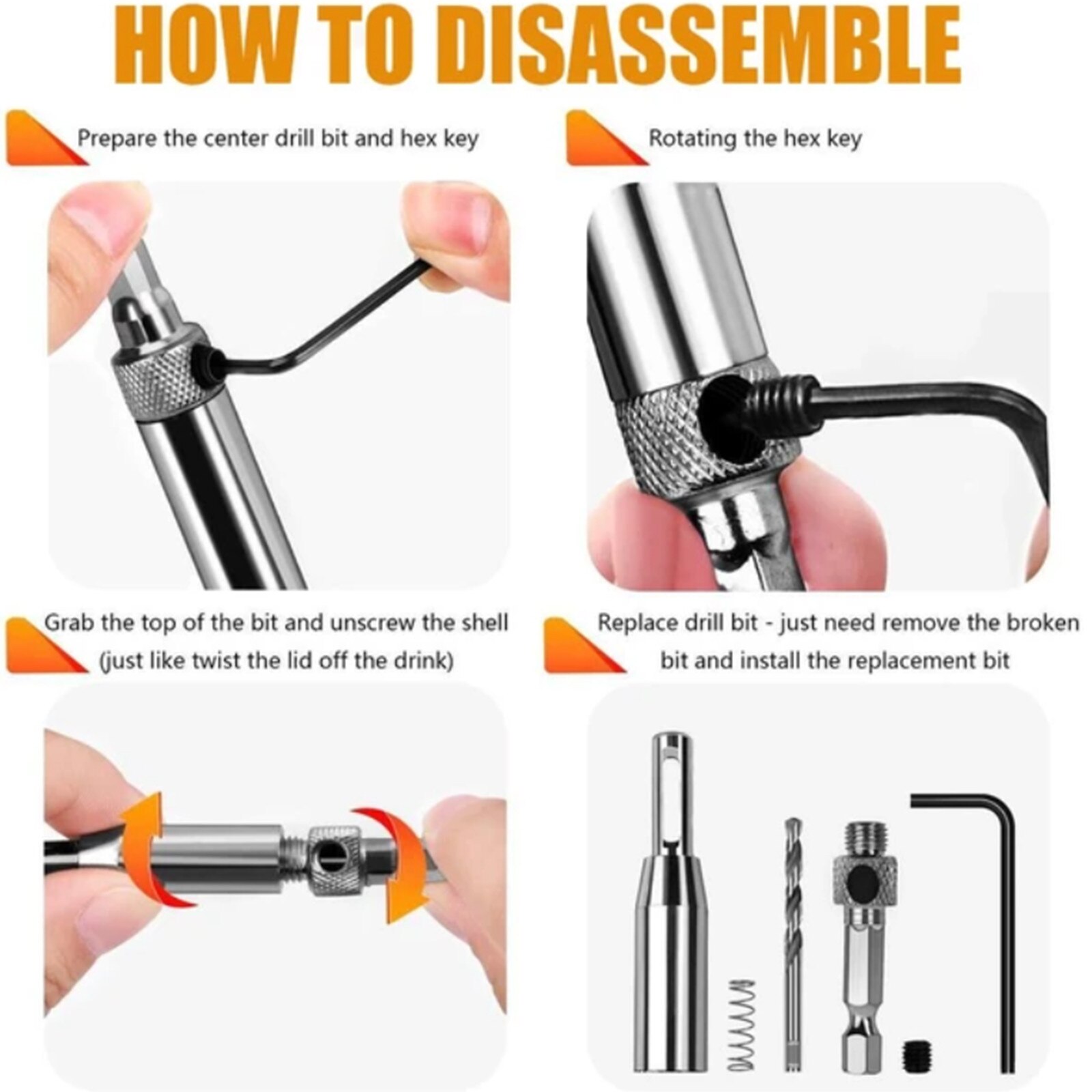 HOW TO DISASSEMBLE

Prepare the center drill bit and hex key

Rotating the hex key

Grab the top of the bit and unscrew the shell (just like twist the lid off the drink)

Replace drill bit - just need remove the broken bit and install the replacement bit